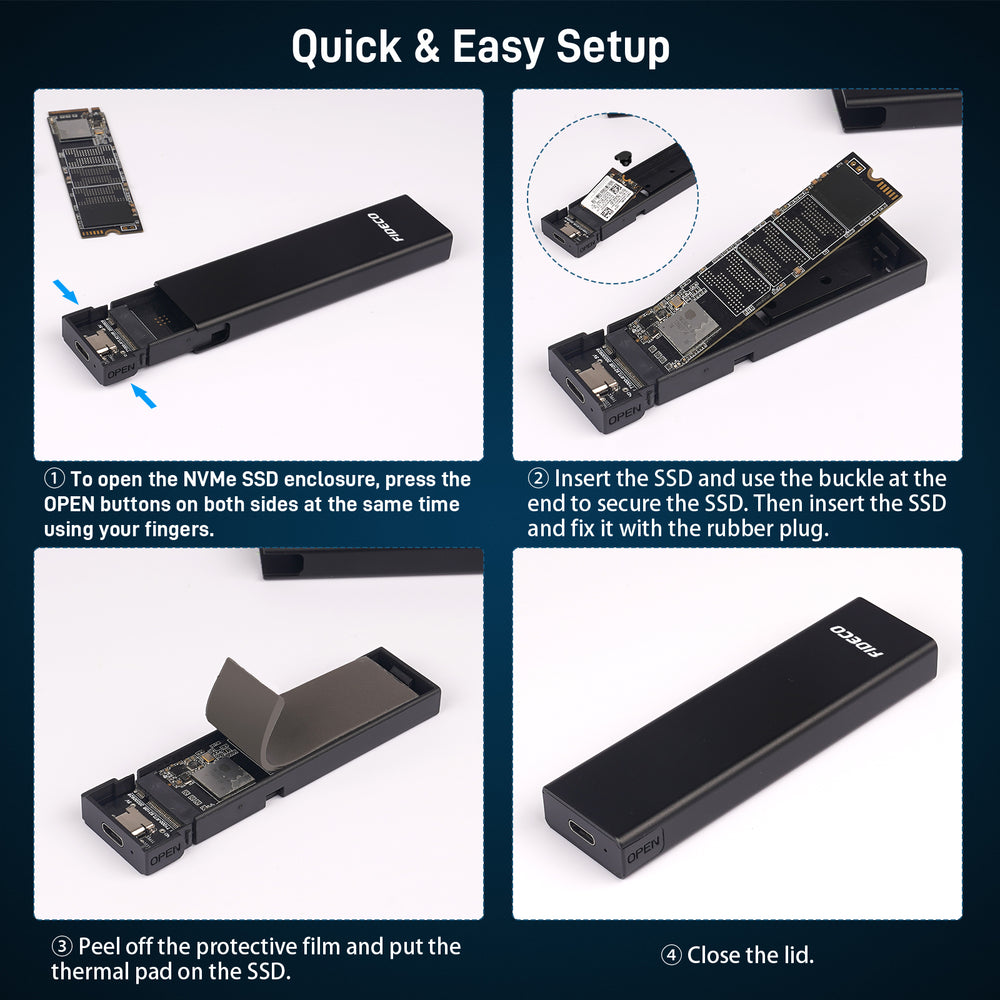 Quick & Easy Setup

FIDECO

OPEN

① To open the NVMe SSD enclosure, press the OPEN buttons on both sides at the same time using your fingers.

OPEN

② Insert the SSD and use the buckle at the end to secure the SSD. Then insert the SSD and fix it with the rubber plug.

OPEN

③ Peel off the protective film and put the thermal pad on the SSD.

FIDECO

OPEN

④ Close the lid.